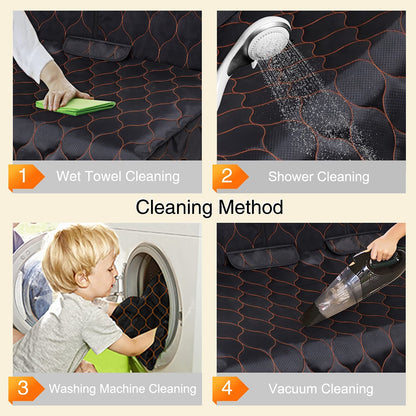 1 Wet Towel Cleaning

2 Shower Cleaning

Cleaning Method

3 Washing Machine Cleaning

4 Vacuum Cleaning